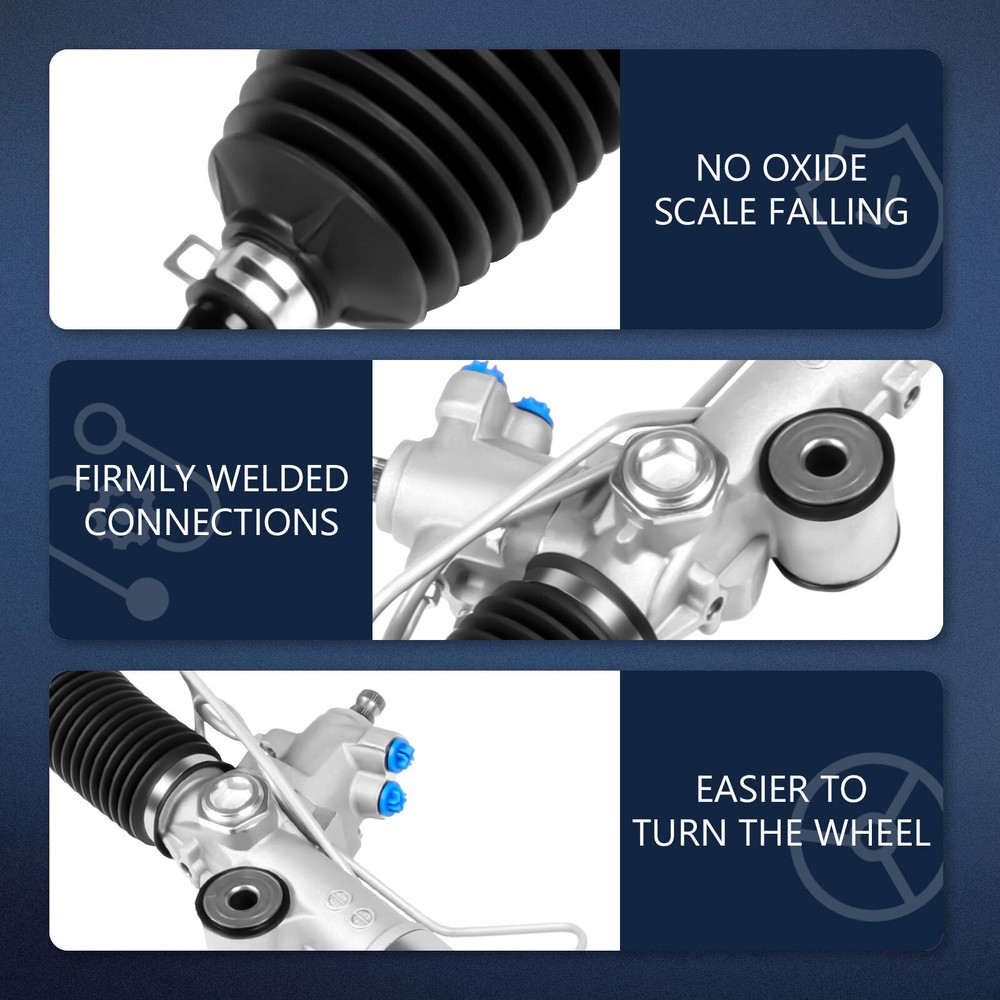 NO OXIDE
SCALE FALLING

FIRMLY WELDED
CONNECTIONS

EASIER TO
TURN THE WHEEL