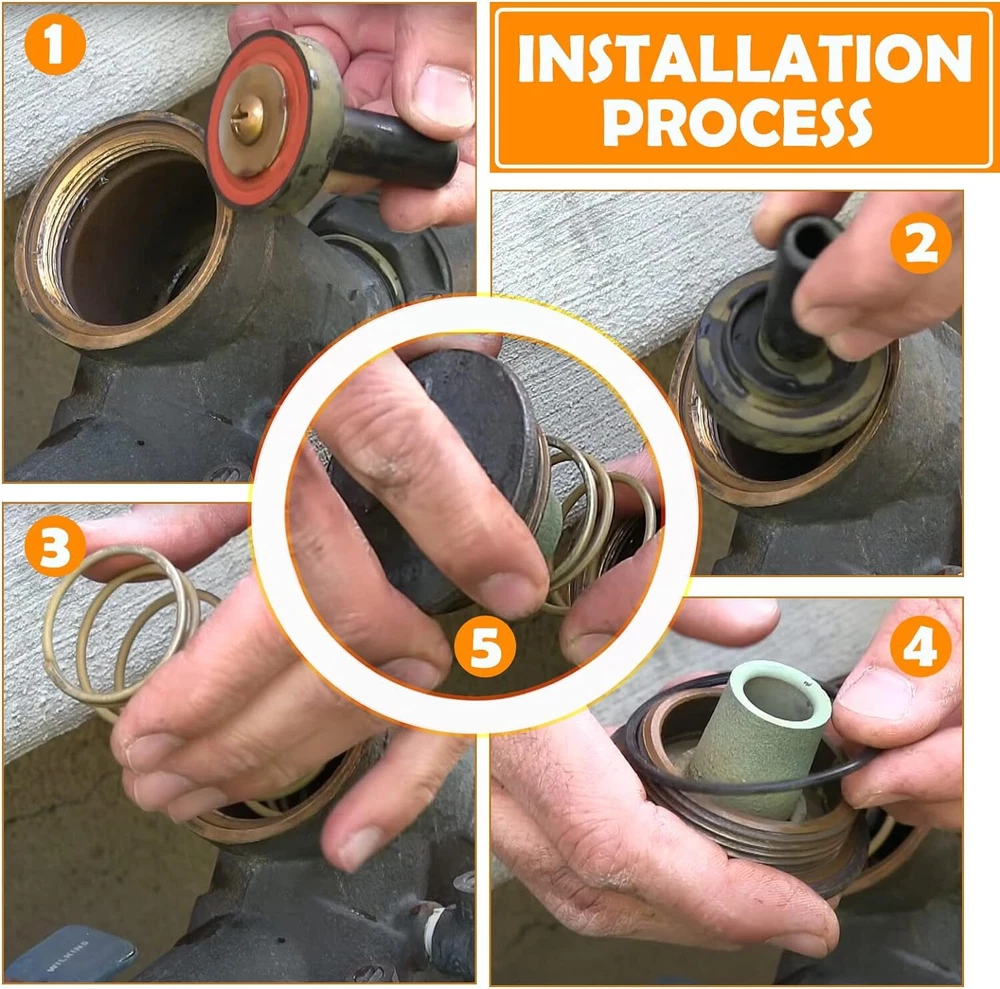 1

INSTALLATION PROCESS

2

3

5

4

WILKINS