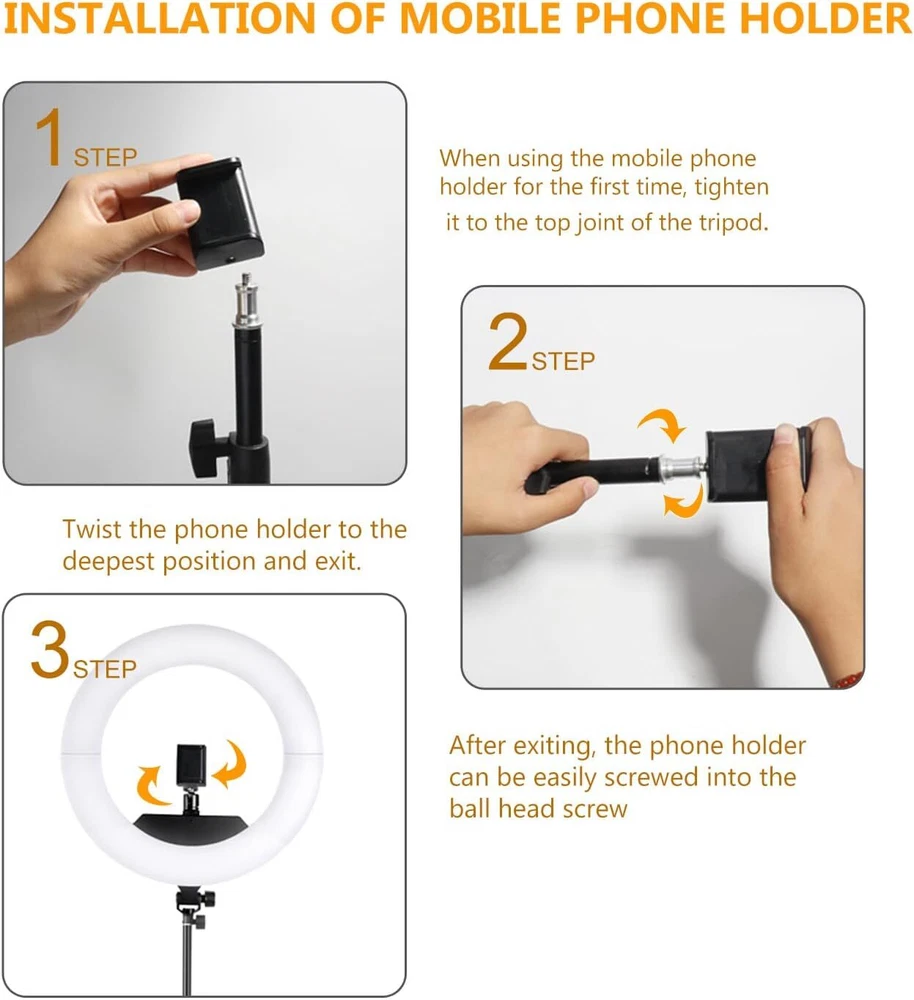 INSTALLATION OF MOBILE PHONE HOLDER

1 STEP

When using the mobile phone holder for the first time, tighten it to the top joint of the tripod.

2 STEP

Twist the phone holder to the deepest position and exit.

3 STEP

After exiting, the phone holder can be easily screwed into the ball head screw