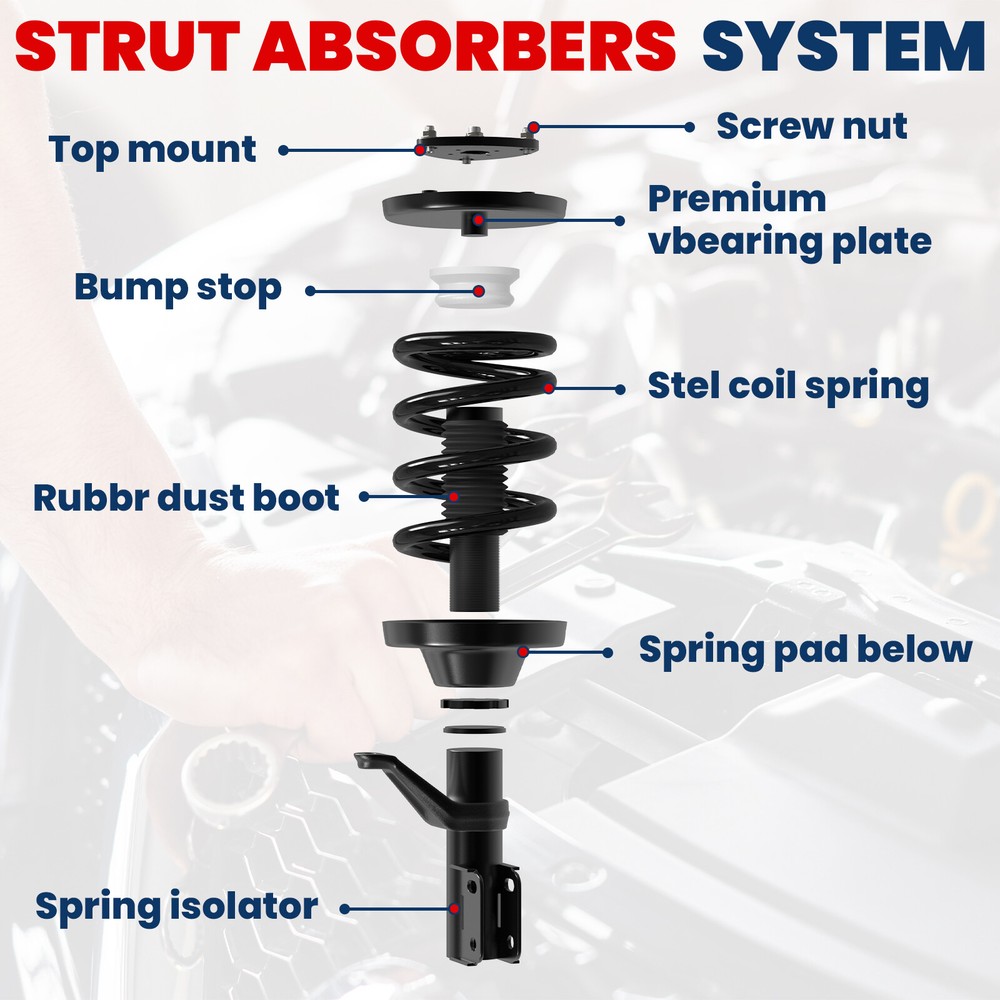 STRUT ABSORBERS SYSTEM

Top mount

Screw nut

Premium vbearing plate

Bump stop

Stel coil spring

Rubbr dust boot

Spring pad below

Spring isolator