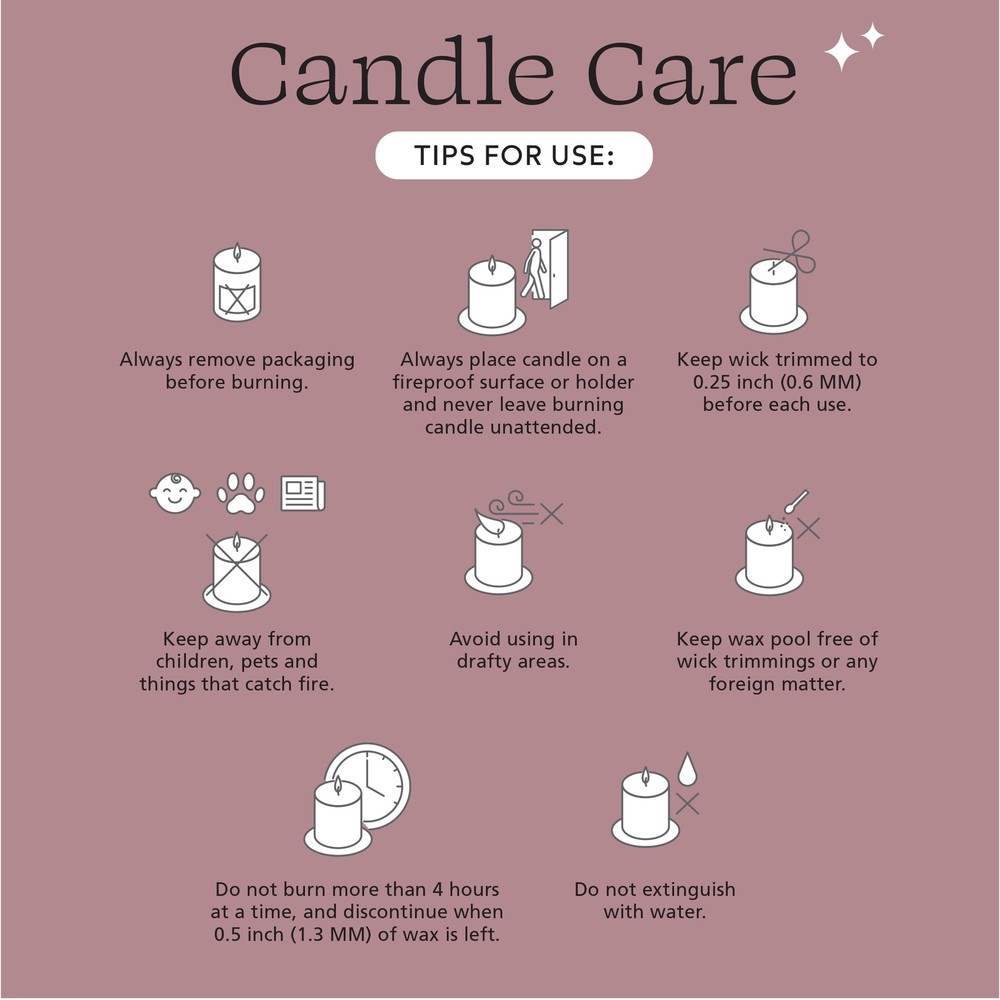 Candle Care

TIPS FOR USE:

Always remove packaging before burning.

Always place candle on a fireproof surface or holder and never leave burning candle unattended.

Keep wick trimmed to 0.25 inch (0.6 MM) before each use.

Keep away from children, pets and things that catch fire.

Avoid using in drafty areas.

Keep wax pool free of wick trimmings or any foreign matter.

Do not burn more than 4 hours at a time, and discontinue when 0.5 inch (1.3 MM) of wax is left.

Do not extinguish with water.