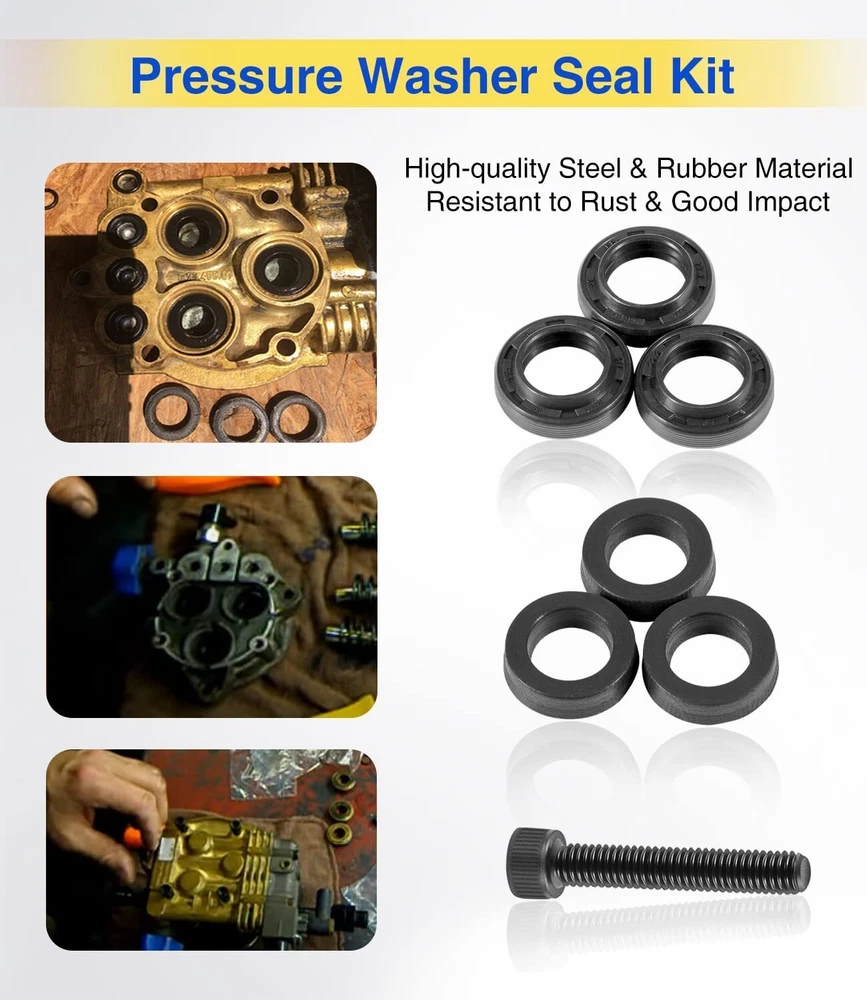 Pressure Washer Seal Kit

High-quality Steel & Rubber Material
Resistant to Rust & Good Impact