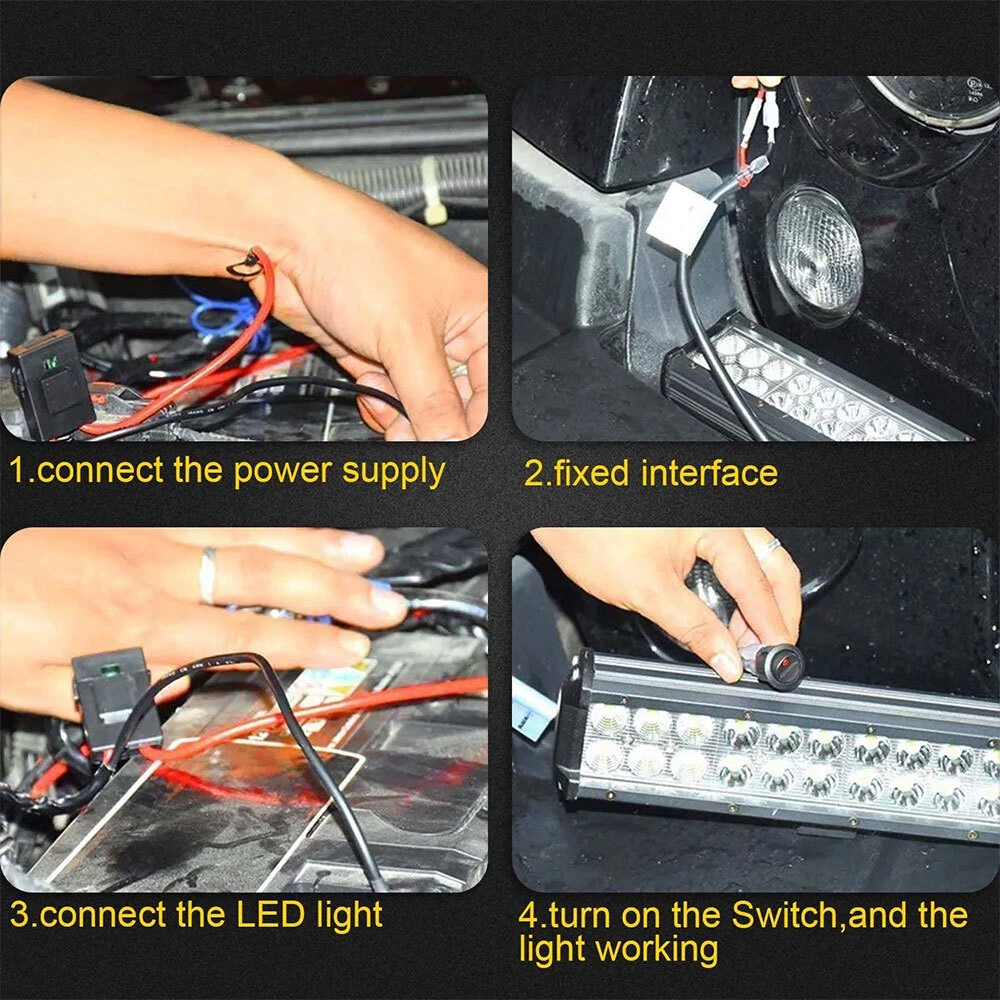 1.connect the power supply

2.fixed interface

3.connect the LED light

4.turn on the Switch,and the light working