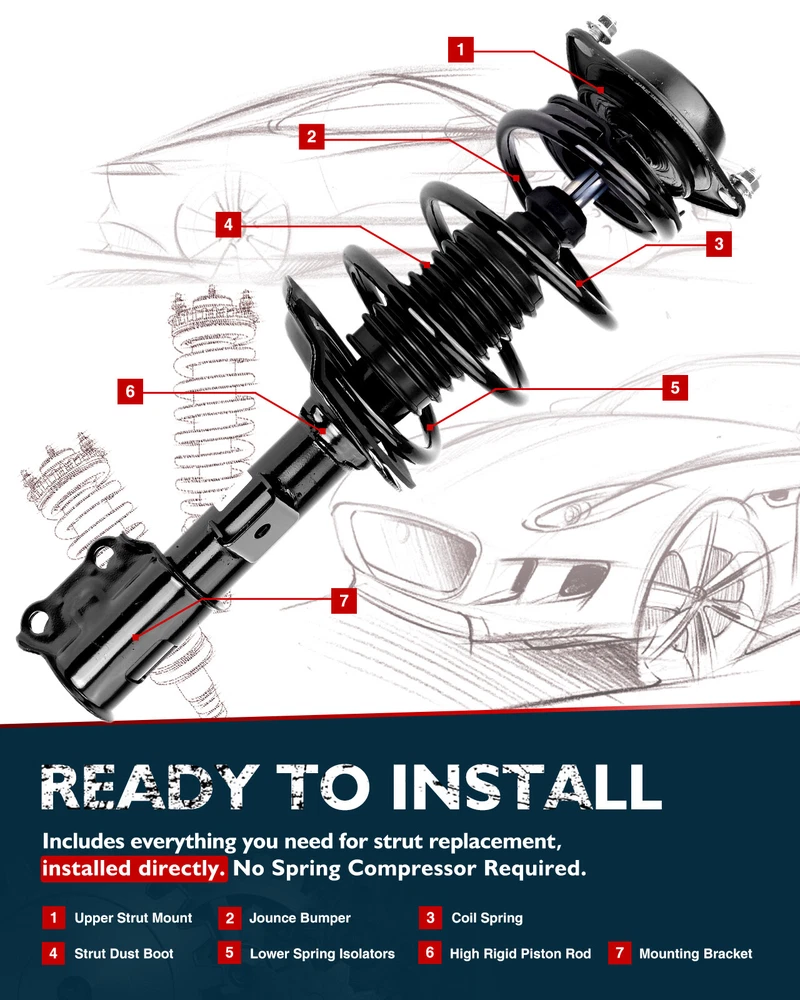 1

2

4

3

6

5

7

READY TO INSTALL

Includes everything you need for strut replacement, installed directly. No Spring Compressor Required.

1 Upper Strut Mount
2 Jounce Bumper
3 Coil Spring
4 Strut Dust Boot
5 Lower Spring Isolators
6 High Rigid Piston Rod
7 Mounting Bracket