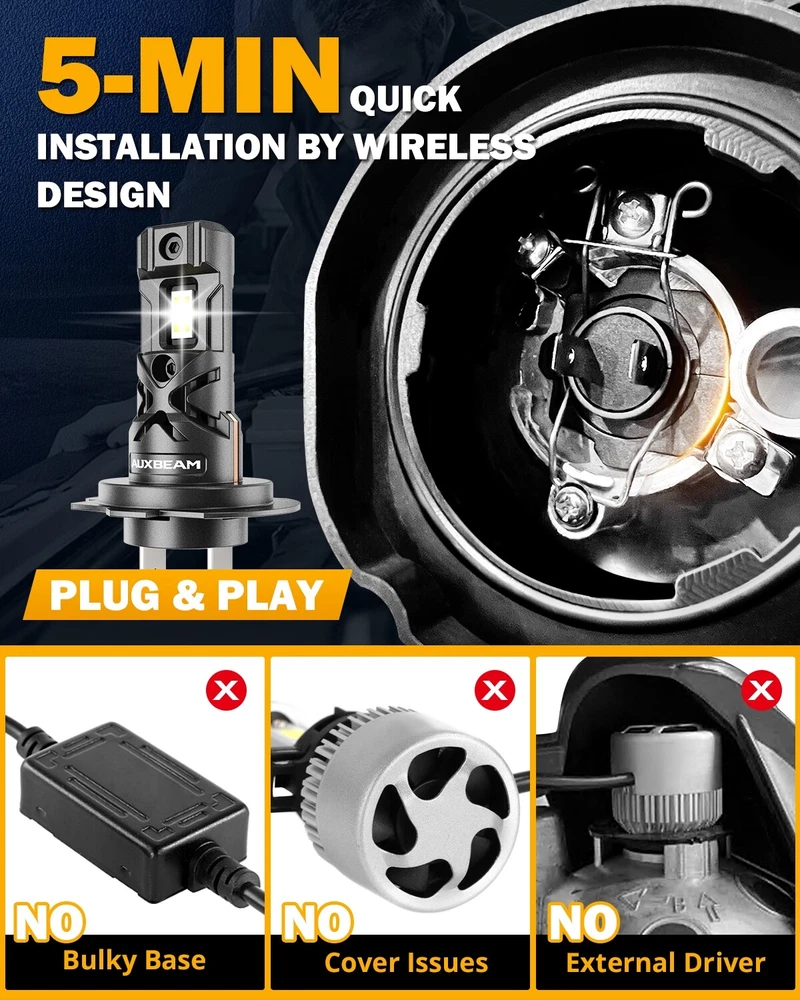 5-MIN QUICK INSTALLATION BY WIRELESS DESIGN

AUXBEAM

PLUG & PLAY

NO
Bulky Base

NO
Cover Issues

NO
External Driver