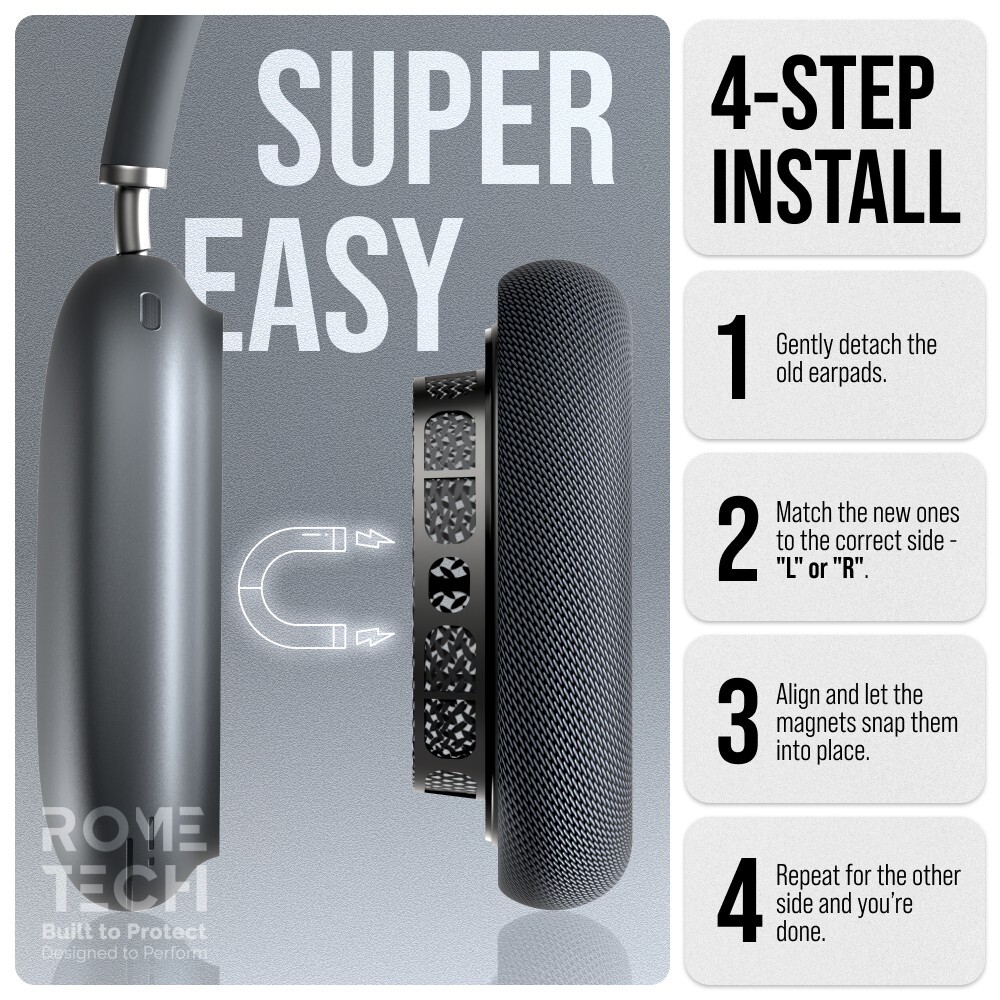 SUPER EASY

ROME TECH
Built to Protect
Designed to Perform

4-STEP INSTALL

1 Gently detach the old earpads.

2 Match the new ones to the correct side - "L" or "R".

3 Align and let the magnets snap them into place.

4 Repeat for the other side and you're done.