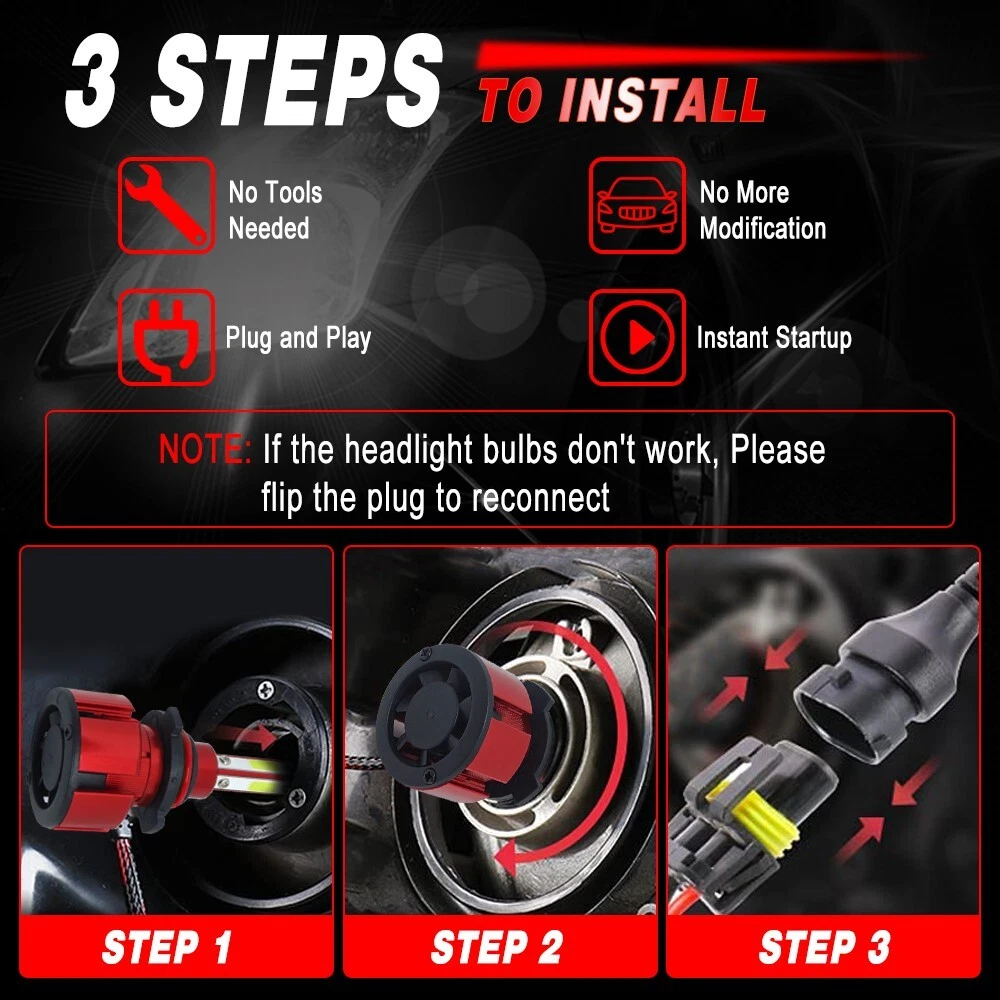 3 STEPS TO INSTALL

No Tools Needed

No More Modification

Plug and Play

Instant Startup

NOTE: If the headlight bulbs don't work, Please flip the plug to reconnect

STEP 1

STEP 2

STEP 3