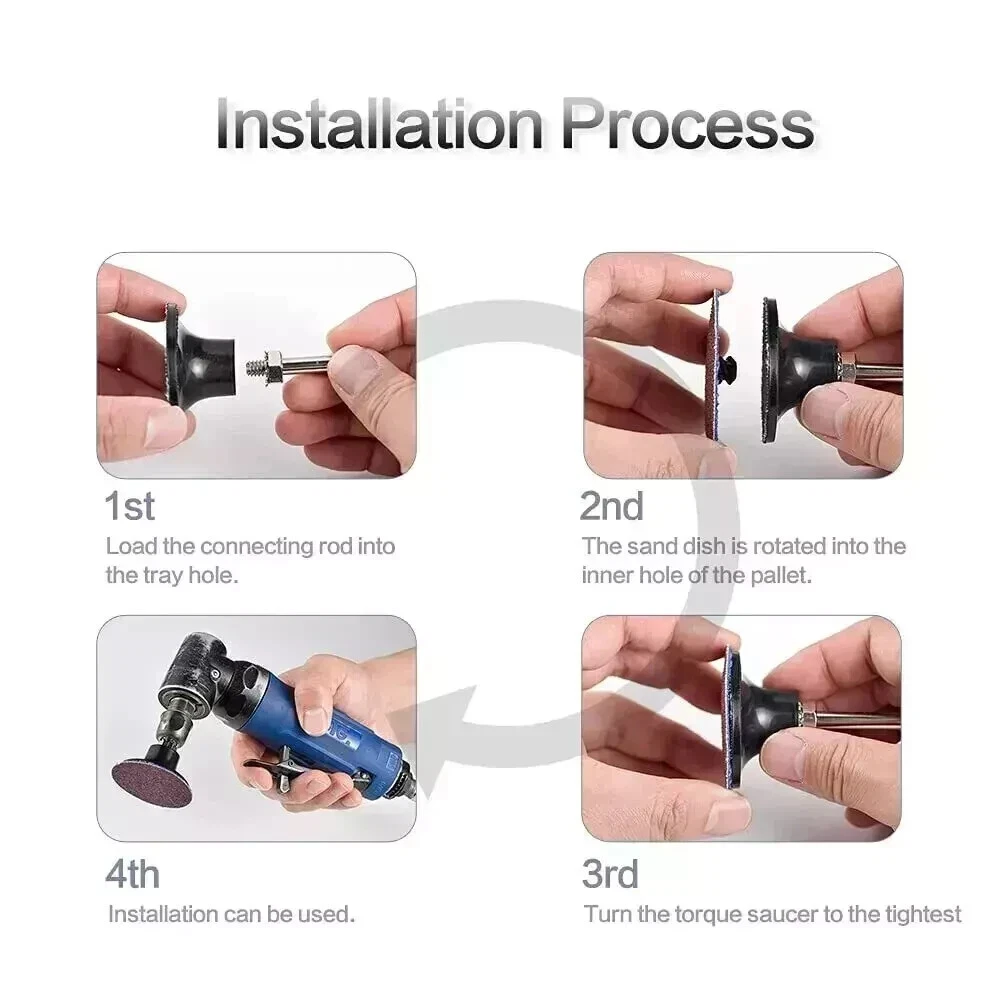 Installation Process

1st
Load the connecting rod into the tray hole.

2nd
The sand dish is rotated into the inner hole of the pallet.

4th
Installation can be used.

3rd
Turn the torque saucer to the tightest