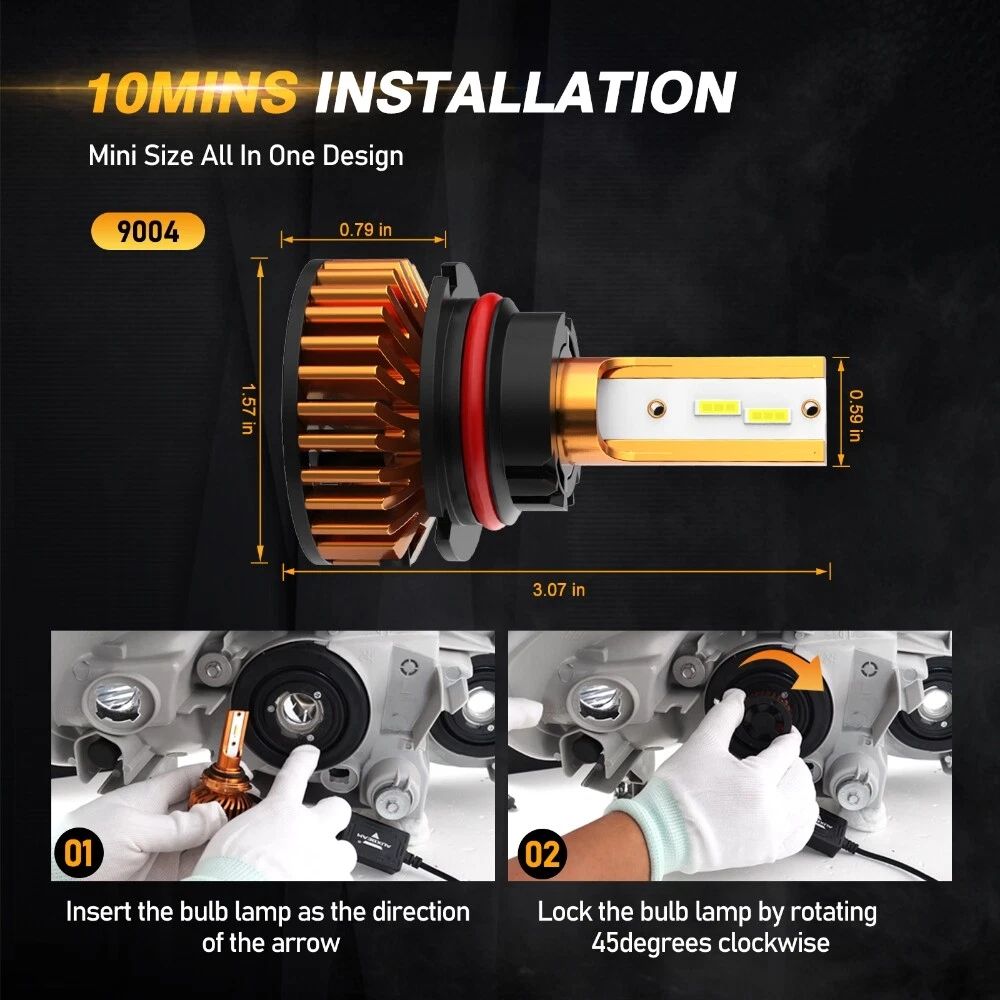 10MINS INSTALLATION

Mini Size All In One Design

9004

0.79 in

1.57 in

0.59 in

3.07 in

01

Insert the bulb lamp as the direction of the arrow

02

Lock the bulb lamp by rotating 45degrees clockwise